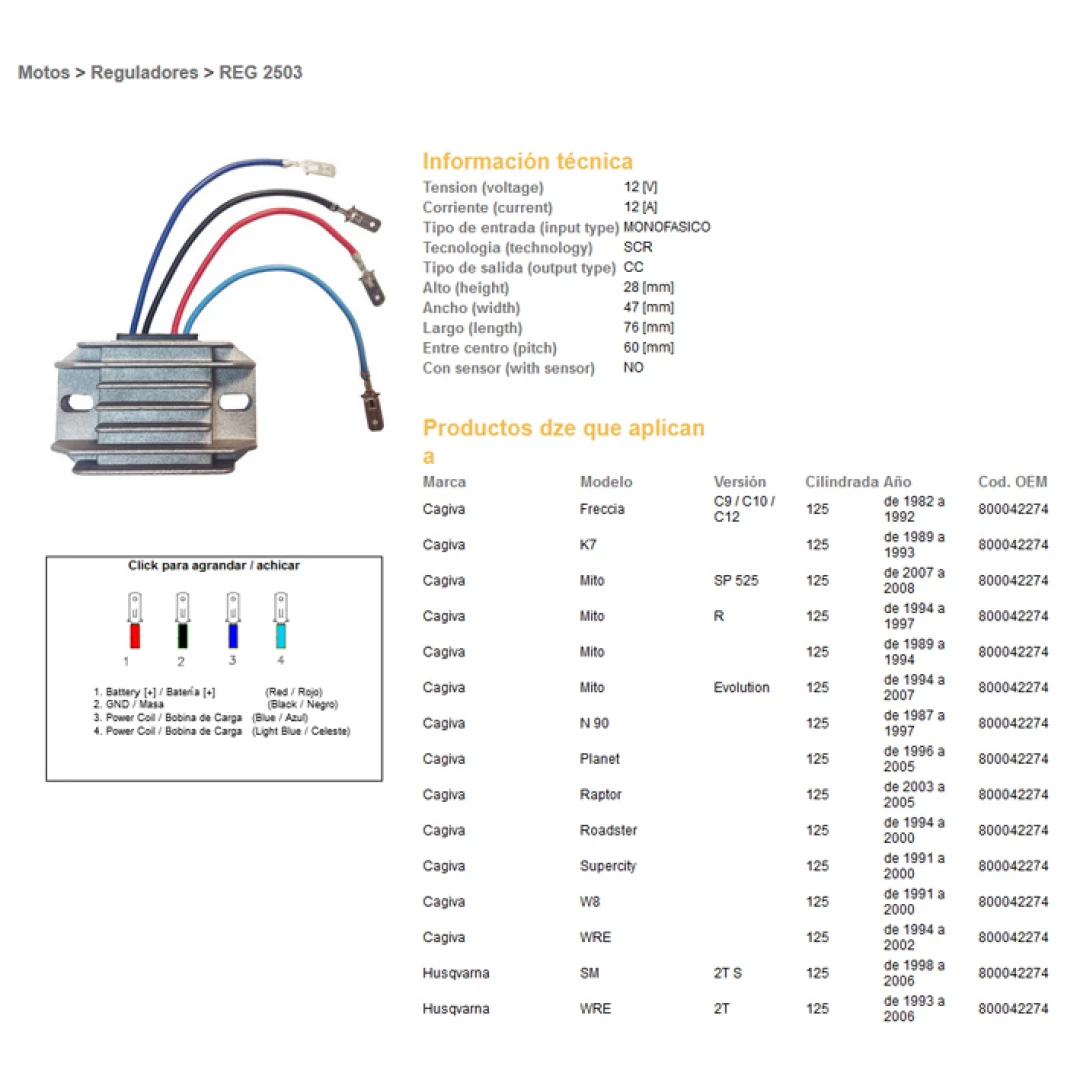 Motos > Reguladores > REG 2503

Click para agrandar / achicar

1 2 3 4

1. Battery [+] / Batería [+] (Red / Rojo)
2. GND / Masa (Black / Negro)
3. Power Coil / Bobina de Carga (Blue / Azul)
4. Power Coil / Bobina de Carga (Light Blue / Celeste)

Información técnica

| | |
|---|---|
| Tension (voltage) | 12 [V] |
| Corriente (current) | 12 [A] |
| Tipo de entrada (input type) | MONOFASICO |
| Tecnologia (technology) | SCR |
| Tipo de salida (output type) | CC |
| Alto (height) | 28 [mm] |
| Ancho (width) | 47 [mm] |
| Largo (length) | 76 [mm] |
| Entre centro (pitch) | 60 [mm] |
| Con sensor (with sensor) | NO |

Productos dze que aplican a

| Marca | Modelo | Versión | Cilindrada | Año | Cod. OEM |
|---|---|---|---|---|---|
| Cagiva | Freccia | C9 / C10 / C12 | 125 | de 1982 a 1992 | 800042274 |
| Cagiva | K7 | | 125 | de 1989 a 1993 | 800042274 |
| Cagiva | Mito | SP 525 | 125 | de 2007 a 2008 | 800042274 |
| Cagiva | Mito | R | 125 | de 1994 a 1997 | 800042274 |
| Cagiva | Mito | | 125 | de 1989 a 1994 | 800042274 |
| Cagiva | Mito | Evolution | 125 | de 1994 a 2007 | 800042274 |
| Cagiva | N 90 | | 125 | de 1987 a 1997 | 800042274 |
| Cagiva | Planet | | 125 | de 1996 a 2005 | 800042274 |
| Cagiva | Raptor | | 125 | de 2003 a 2005 | 800042274 |
| Cagiva | Roadster | | 125 | de 1994 a 2000 | 800042274 |
| Cagiva | Supercity | | 125 | de 1991 a 2000 | 800042274 |
| Cagiva | W8 | | 125 | de 1991 a 2000 | 800042274 |
| Cagiva | WRE | | 125 | de 1994 a 2002 | 800042274 |
| Husqvarna | SM | 2T S | 125 | de 1998 a 2006 | 800042274 |
| Husqvarna | WRE | 2T | 125 | de 1993 a 2006 | 800042274 |