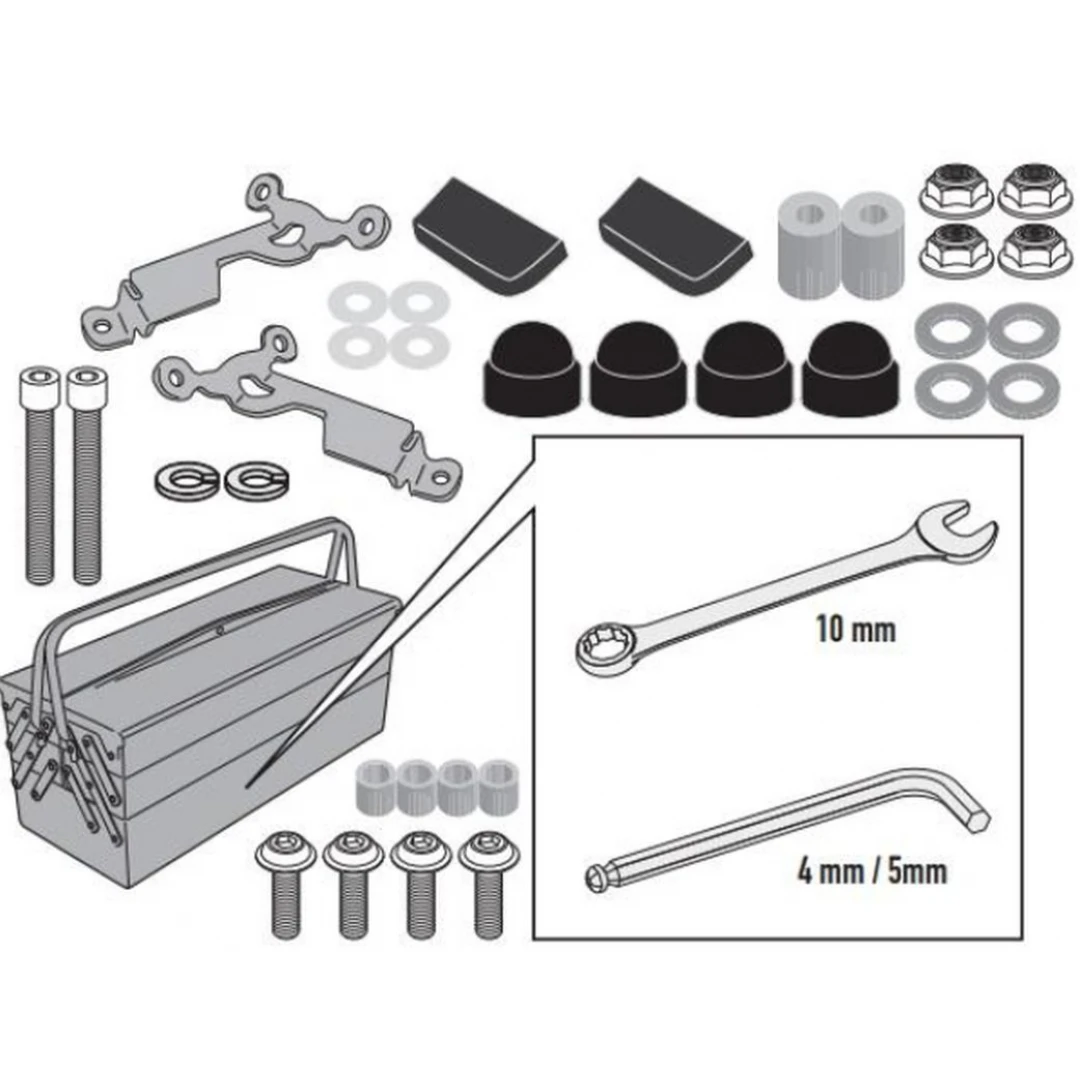 10 mm

4 mm / 5mm