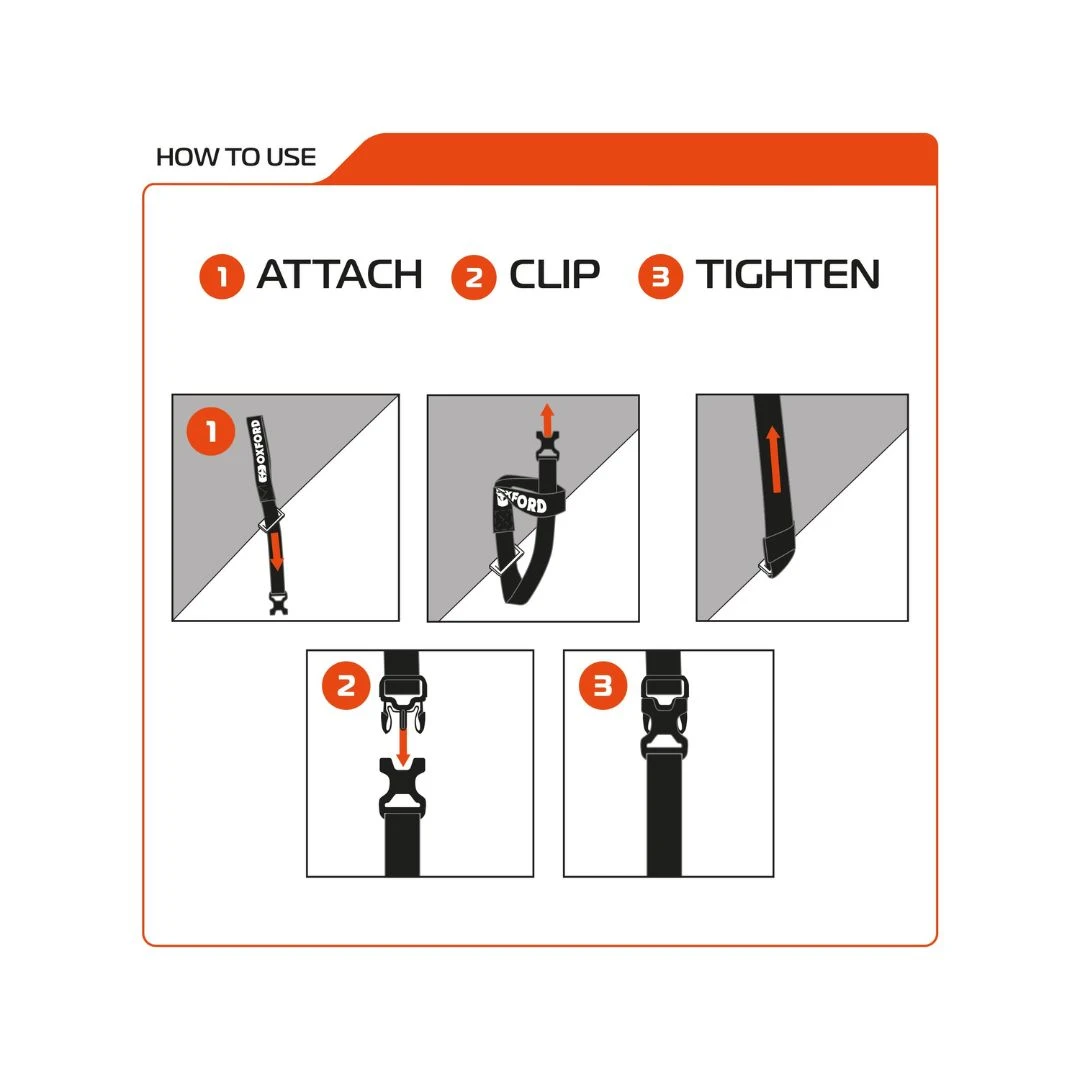 HOW TO USE

1 ATTACH 2 CLIP 3 TIGHTEN

1

OXFORD

OXFORD

2

3