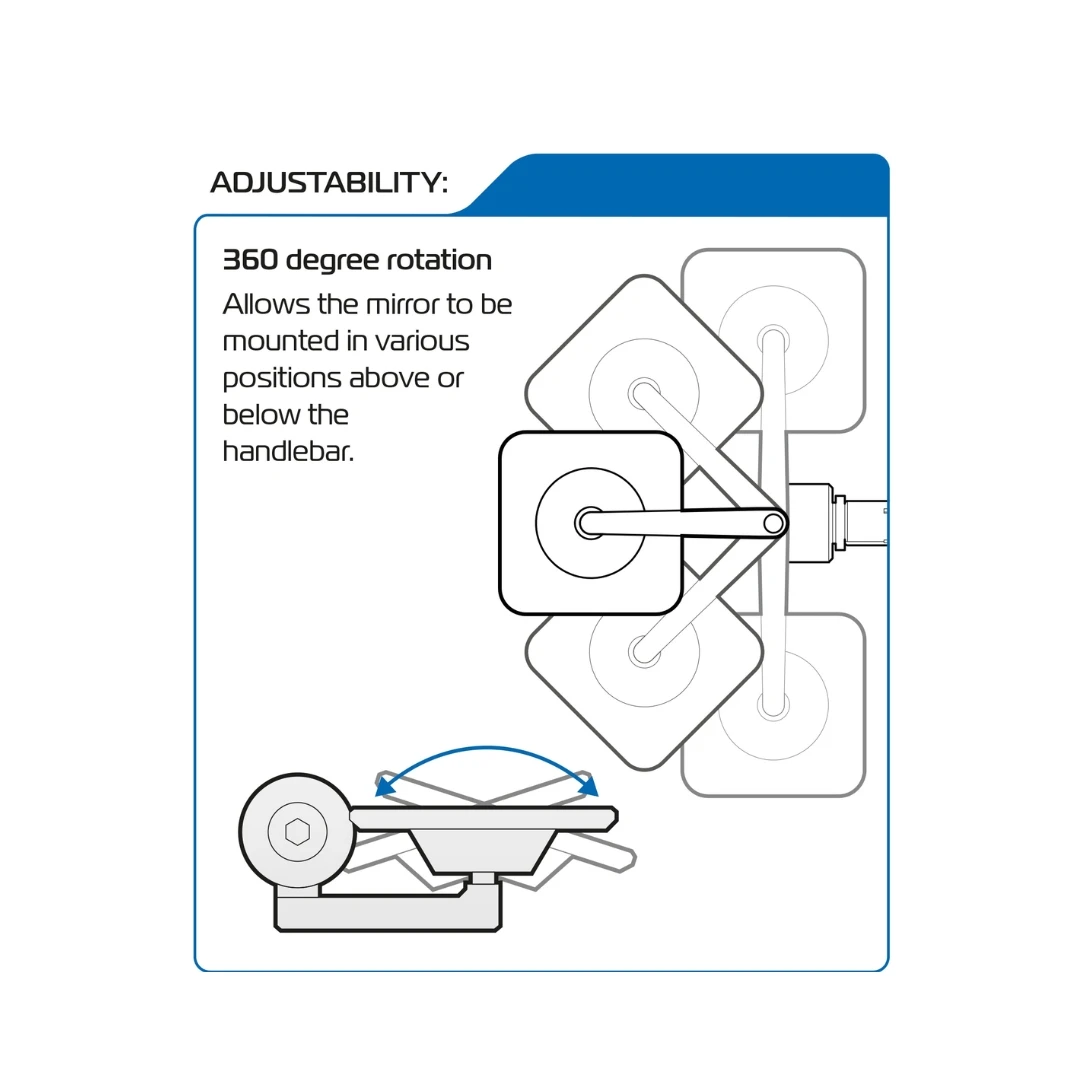 ADJUSTABILITY:

360 degree rotation

Allows the mirror to be mounted in various positions above or below the handlebar.