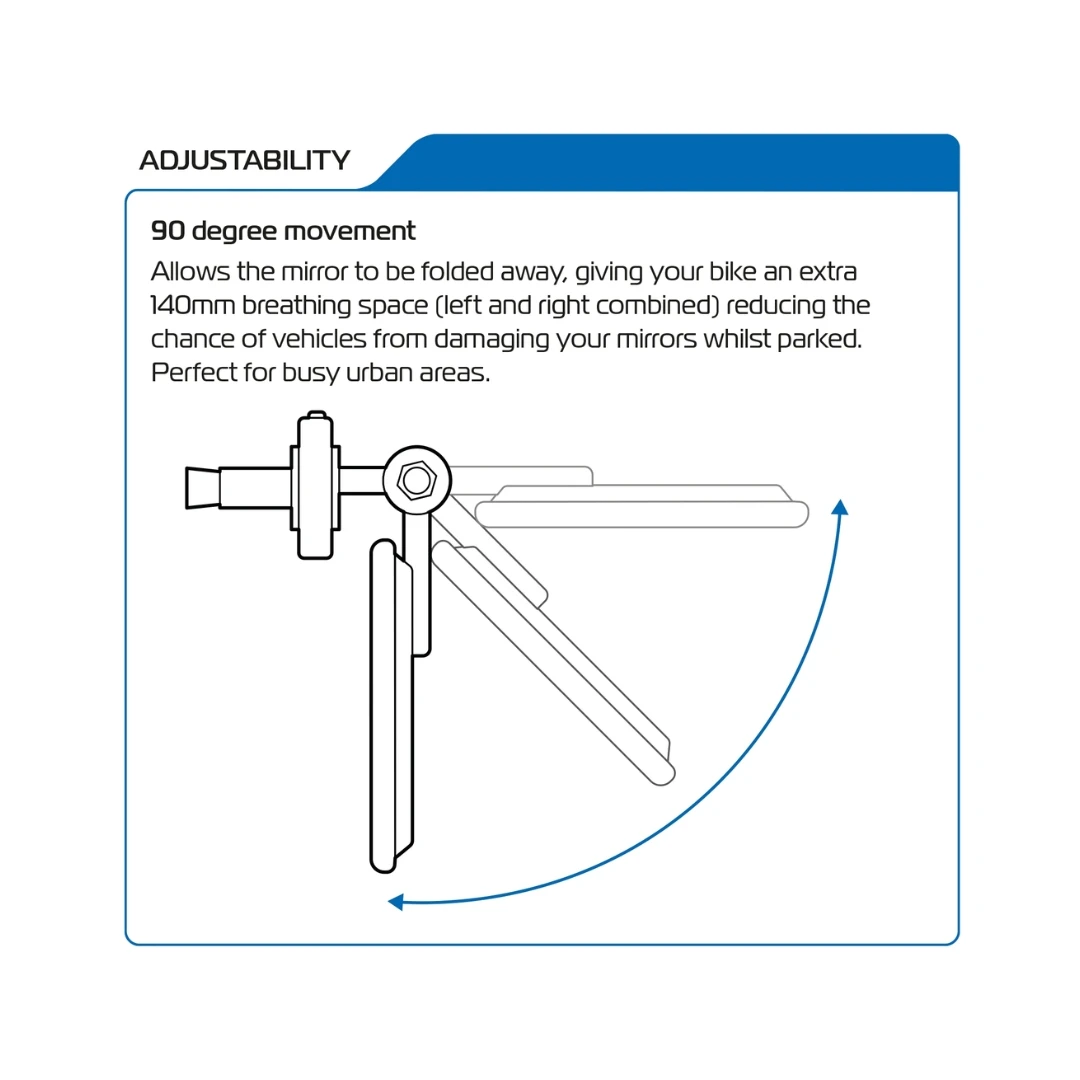 ADJUSTABILITY

90 degree movement

Allows the mirror to be folded away, giving your bike an extra 140mm breathing space (left and right combined) reducing the chance of vehicles from damaging your mirrors whilst parked. Perfect for busy urban areas.