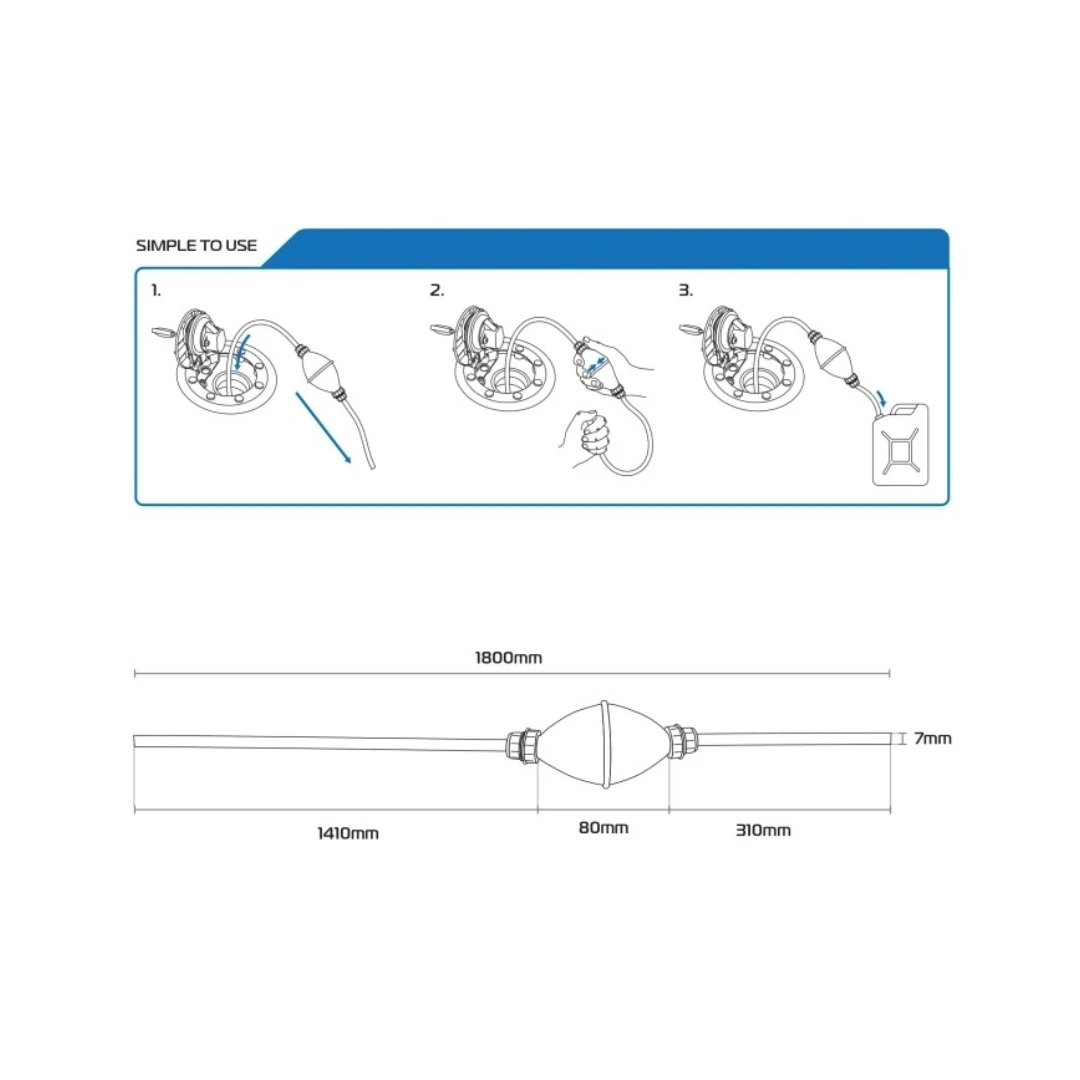 SIMPLE TO USE

1.

2.

3.

1800mm

7mm

1410mm

80mm

310mm